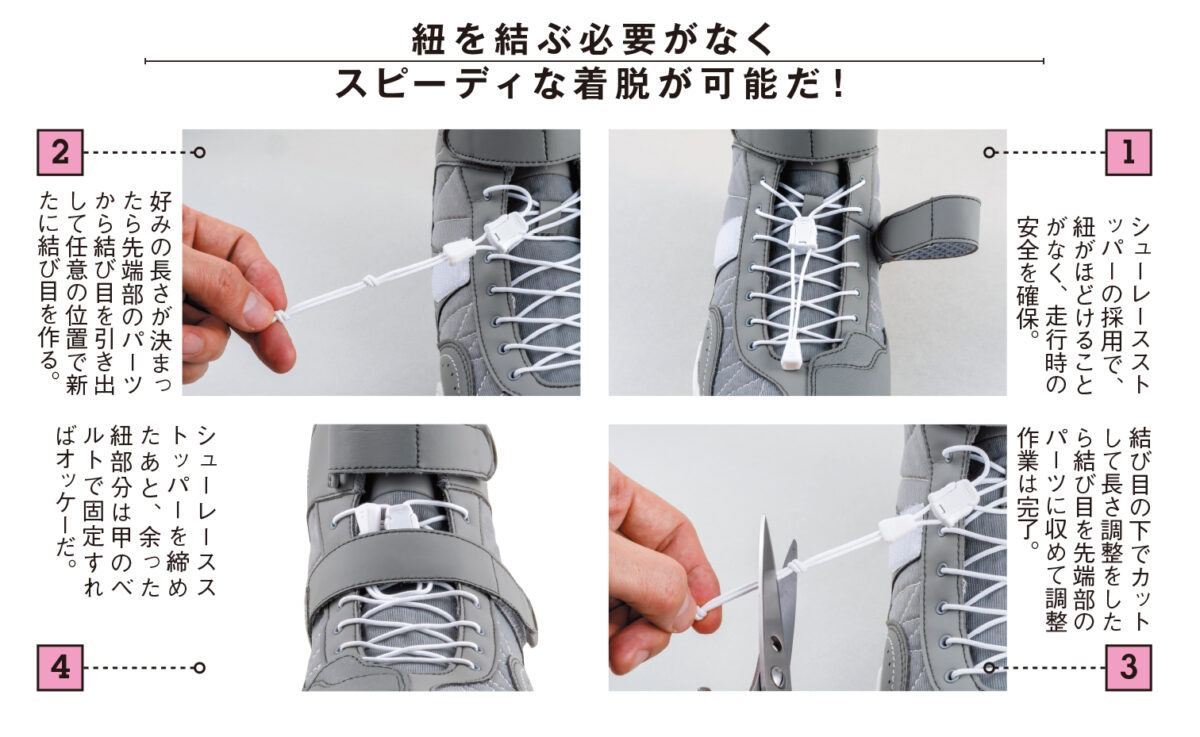 紐を結ぶ必要がなく
スピーディな着脱が可能だ！

1

シューレースストッパーの採用で、紐がほどけることがなく、走行時の安全を確保。

2

好みの長さが決まったら先端部のパーツから結び目を引き出して任意の位置で新たに結び目を作る。

3

結び目の下でカットして長さ調整をしたら結び目を先端部のパーツに収めて調整作業は完了。

4

シューレースストッパーを締めたあと、余った紐部分は甲のベルトで固定すればオッケーだ。