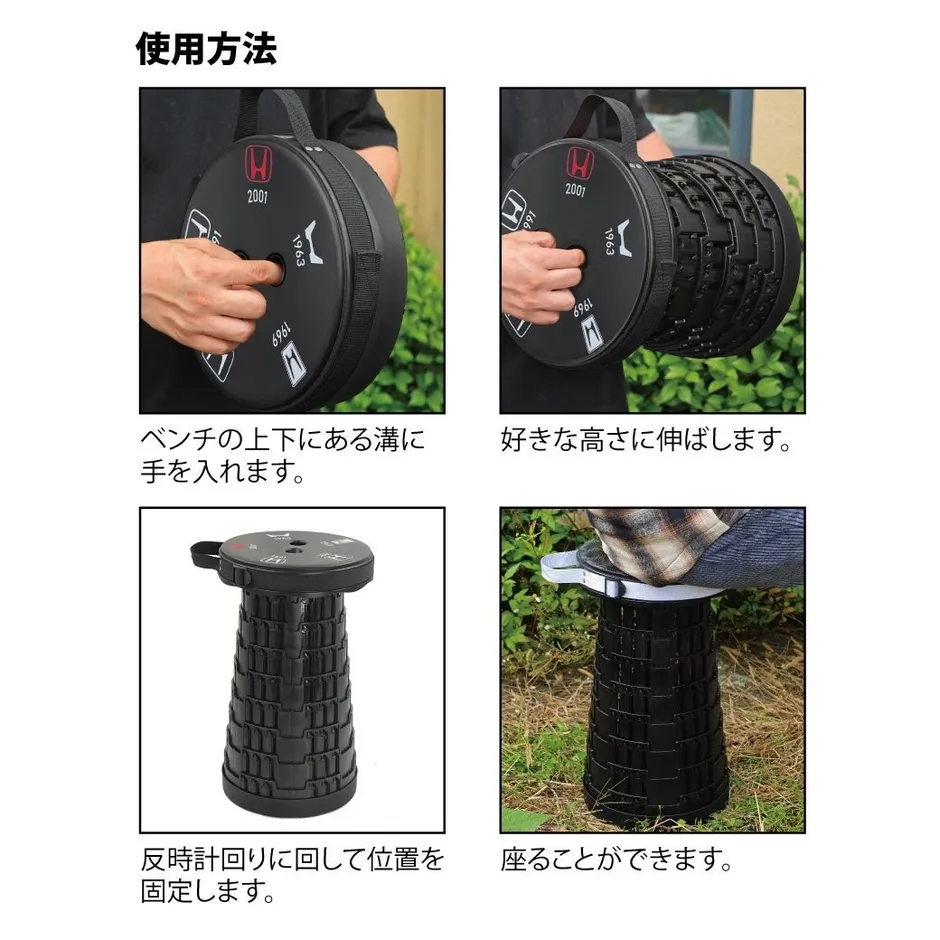 使用方法

2001
1963
1969

ベンチの上下にある溝に手を入れます。

2001
1963
1969

好きな高さに伸ばします。

反時計回りに回して位置を固定します。

座ることができます。