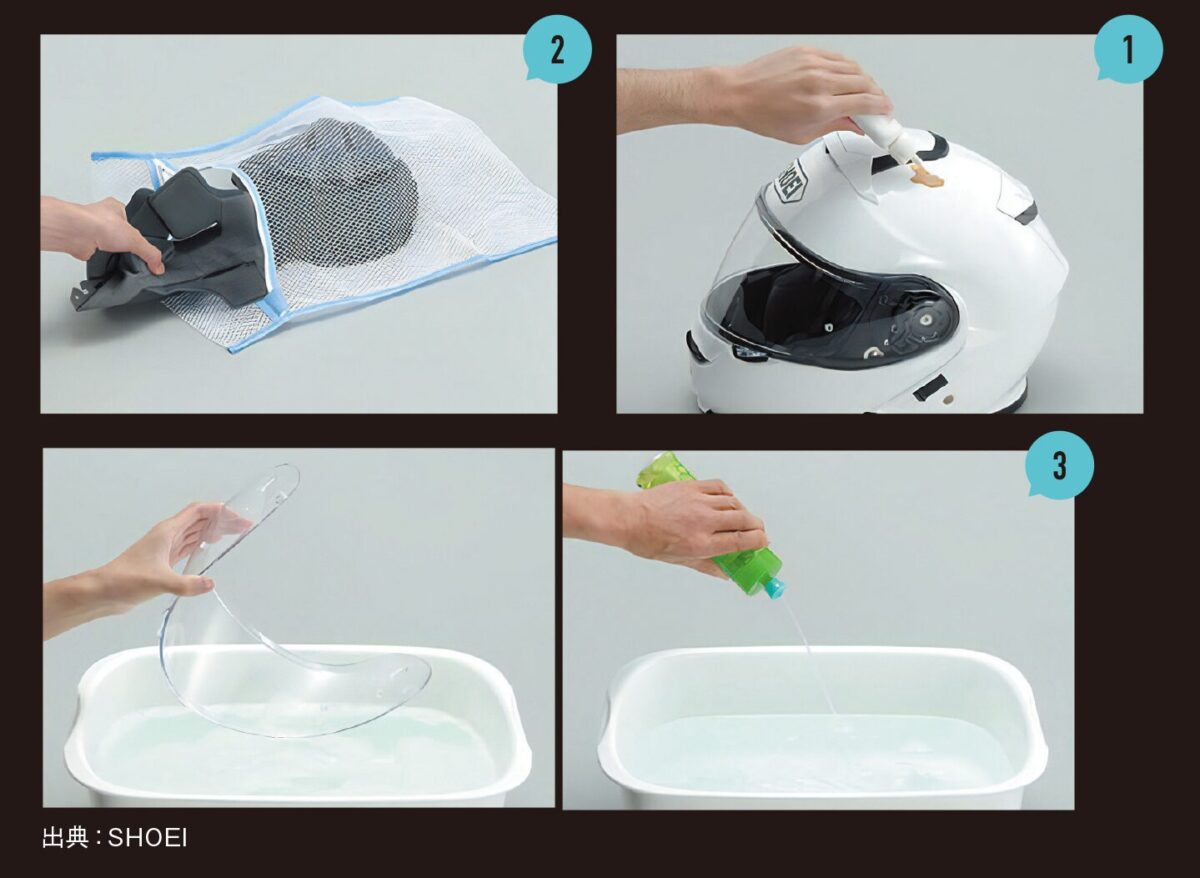 2

1

SHOEI

3

出典：SHOEI