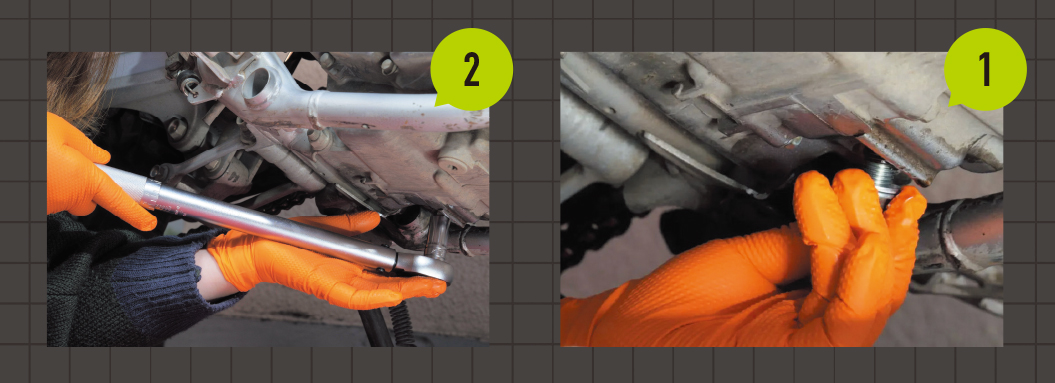 2

1