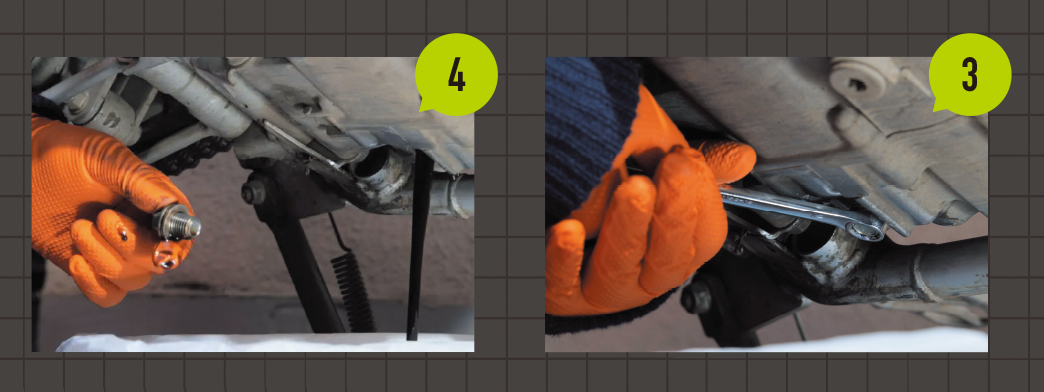 4

3