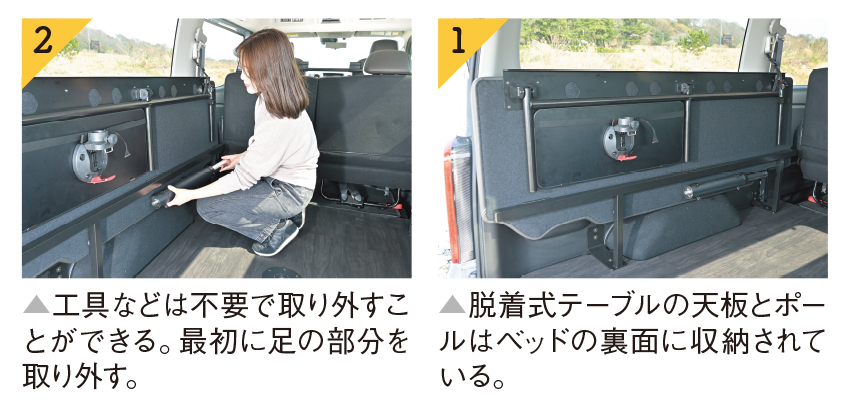 2

▲工具などは不要で取り外すことができる。最初に足の部分を取り外す。

1

▲脱着式テーブルの天板とポールはベッドの裏面に収納されている。