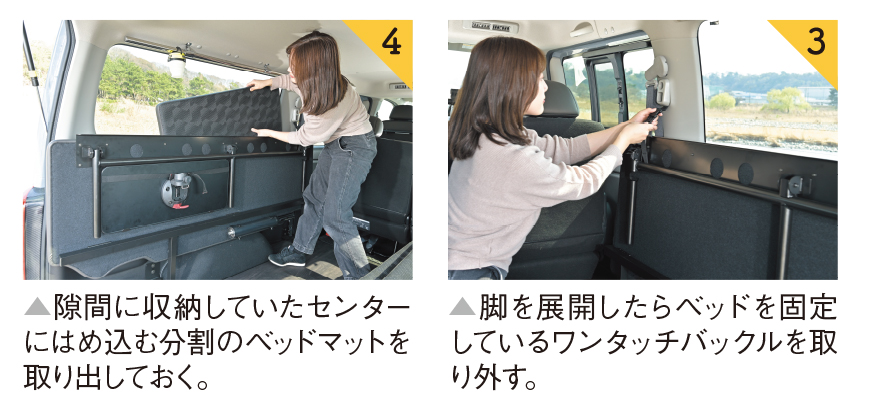 4

▲隙間に収納していたセンターにはめ込む分割のベッドマットを取り出しておく。

3

▲脚を展開したらベッドを固定しているワンタッチバックルを取り外す。