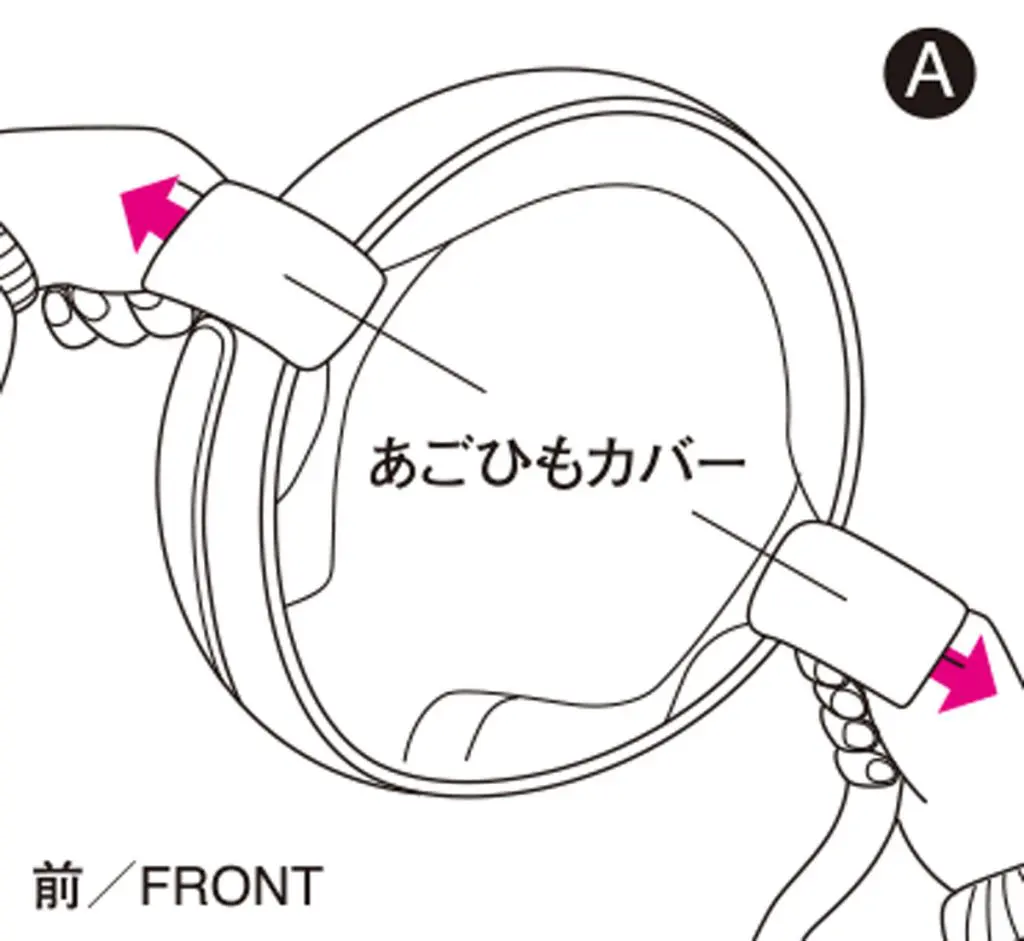 A

あごひもカバー

前／FRONT