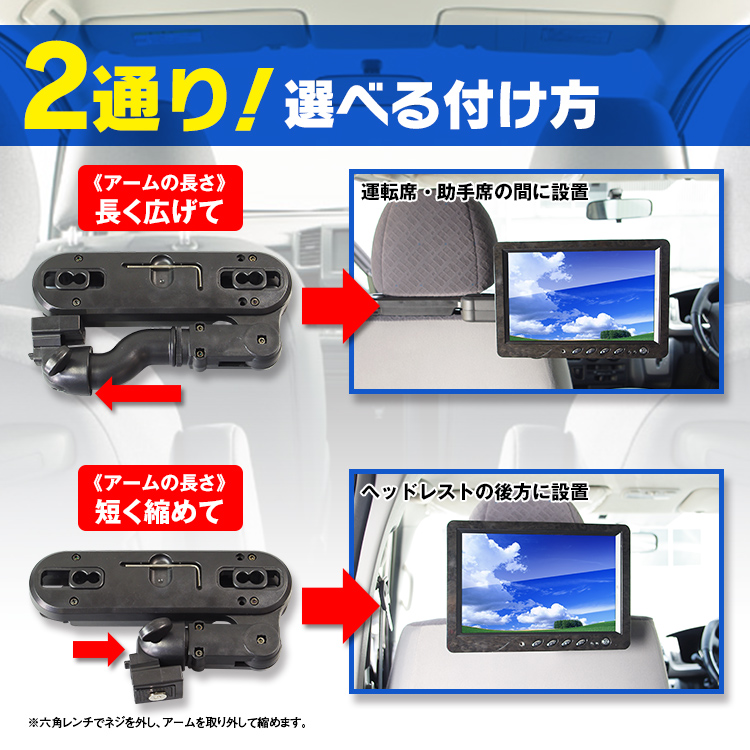 2通り！選べる付け方

《アームの長さ》
長く広げて

運転席・助手席の間に設置

《アームの長さ》
短く縮めて

ヘッドレストの後方に設置

※六角レンチでネジを外し、アームを取り外して縮めます。