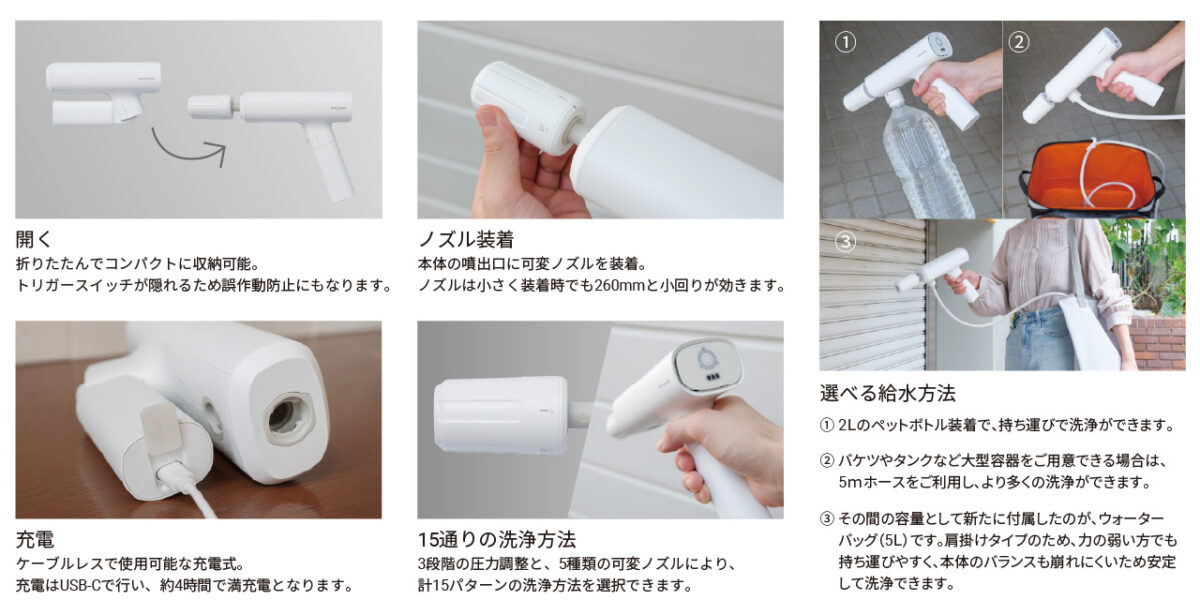 開く
折りたたんでコンパクトに収納可能。
トリガースイッチが隠れるため誤作動防止にもなります。

充電
ケーブルレスで使用可能な充電式。
充電はUSB-Cで行い、約4時間で満充電となります。

ノズル装着
本体の噴出口に可変ノズルを装着。
ノズルは小さく装着時でも260mmと小回りが効きます。

15通りの洗浄方法
3段階の圧力調整と、5種類の可変ノズルにより、
計15パターンの洗浄方法を選択できます。

①
②
③

選べる給水方法
① 2Lのペットボトル装着で、持ち運びで洗浄ができます。
② バケツやタンクなど大型容器をご用意できる場合は、5mホースをご利用し、より多くの洗浄ができます。
③ その間の容量として新たに付属したのが、ウォーターバッグ(5L)です。肩掛けタイプのため、力の弱い方でも持ち運びやすく、本体のバランスも崩れにくいため安定して洗浄できます。