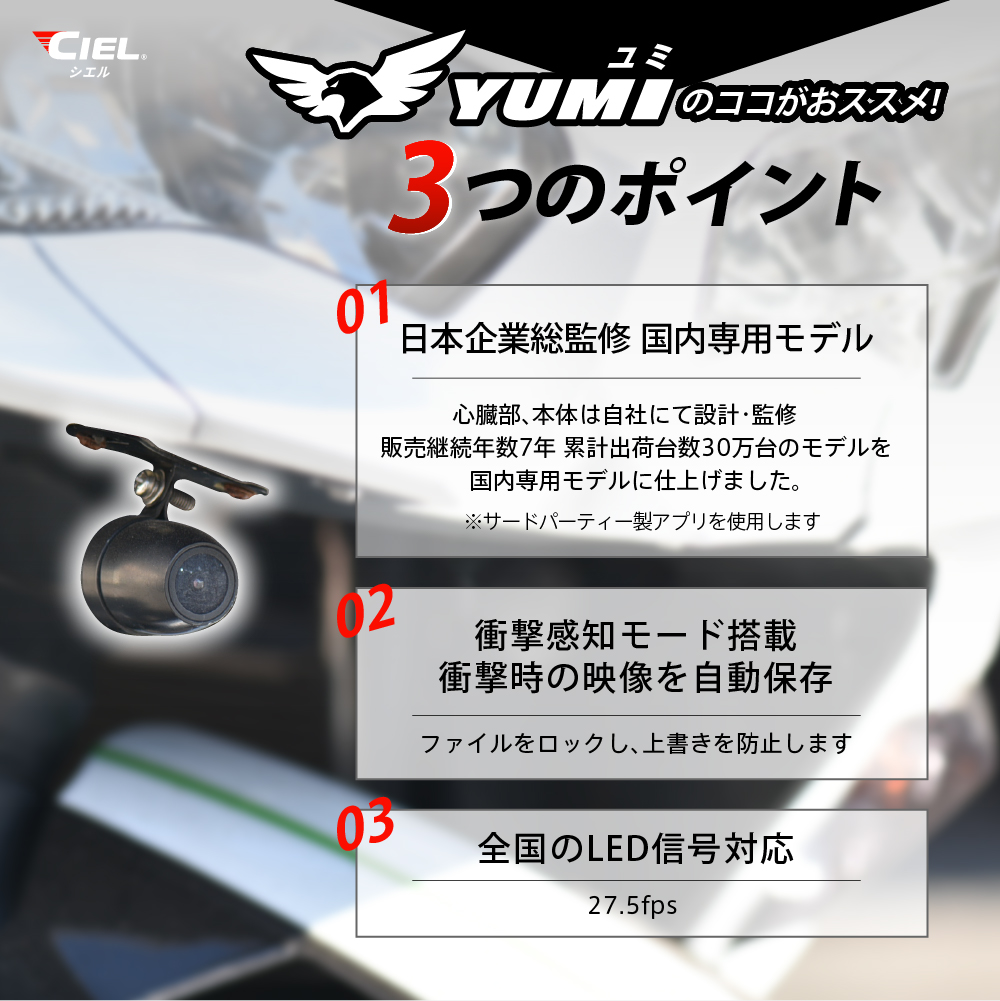 CIEL
シエル

ユミ
YUMI のココがおススメ!

3つのポイント

01
日本企業総監修 国内専用モデル

心臓部、本体は自社にて設計・監修
販売継続年数7年 累計出荷台数30万台のモデルを
国内専用モデルに仕上げました。

※サードパーティー製アプリを使用します

02
衝撃感知モード搭載
衝撃時の映像を自動保存

ファイルをロックし、上書きを防止します

03
全国のLED信号対応

27.5fps