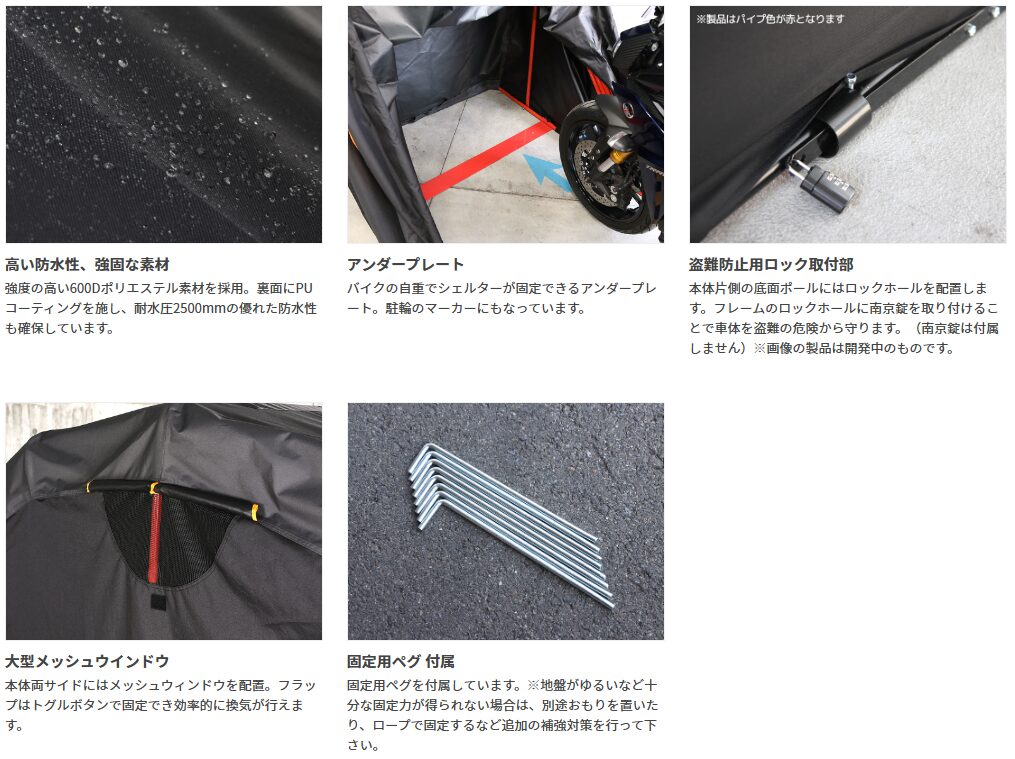 高い防水性、強固な素材

強度の高い600Dポリエステル素材を採用。裏面にPUコーティングを施し、耐水圧2500mmの優れた防水性も確保しています。

アンダープレート

バイクの自重でシェルターが固定できるアンダープレート。駐輪のマーカーにもなっています。

※製品はパイプ色が赤となります

盗難防止用ロック取付部

本体片側の底面ポールにはロックホールを配置します。フレームのロックホールに南京錠を取り付けることで車体を盗難の危険から守ります。（南京錠は付属しません）※画像の製品は開発中のものです。

大型メッシュウインドウ

本体両サイドにはメッシュウィンドウを配置。フラップはトグルボタンで固定でき効率的に換気が行えます。

固定用ペグ 付属

固定用ペグを付属しています。※地盤がゆるいなど十分な固定力が得られない場合は、別途おもりを置いたり、ロープで固定するなど追加の補強対策を行って下さい。