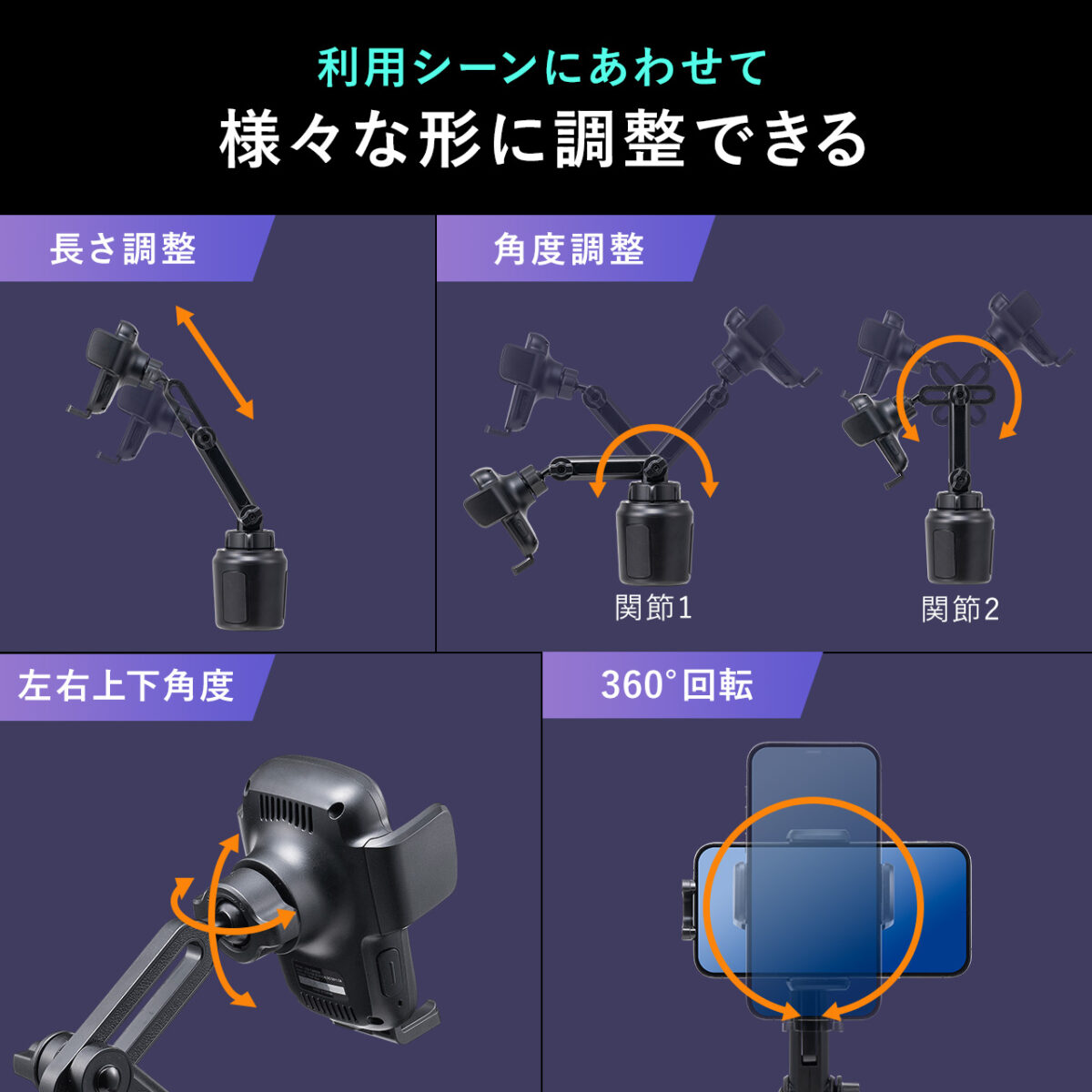 利用シーンにあわせて
様々な形に調整できる

長さ調整

角度調整

関節1

関節2

左右上下角度

360°回転