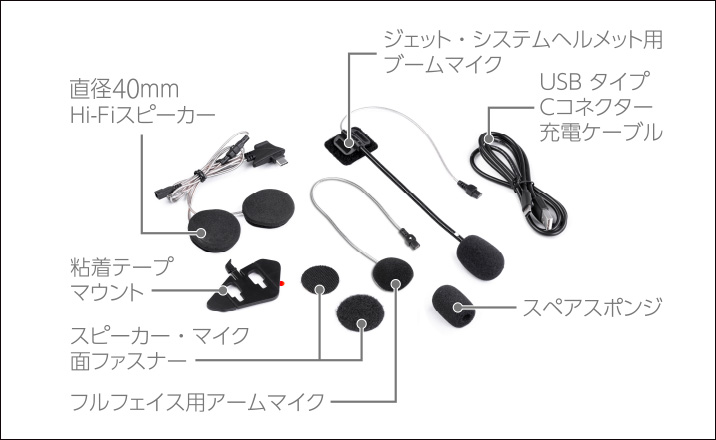 ジェット・システムヘルメット用
ブームマイク

直径40mm
Hi-Fiスピーカー

USB タイプ
Cコネクター
充電ケーブル

粘着テープ
マウント

スペアスポンジ

スピーカー・マイク
面ファスナー

フルフェイス用アームマイク