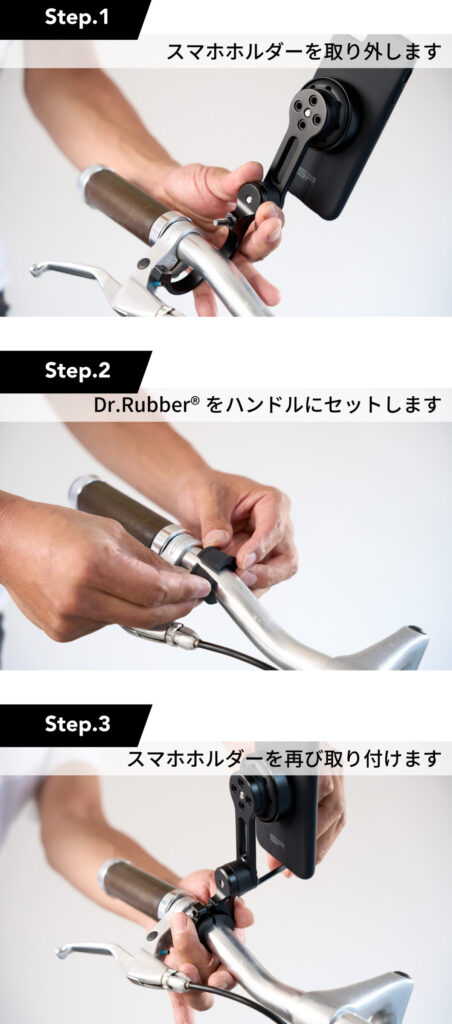 Step.1

スマホホルダーを取り外します

Step.2

Dr.Rubber® をハンドルにセットします

Step.3

スマホホルダーを再び取り付けます