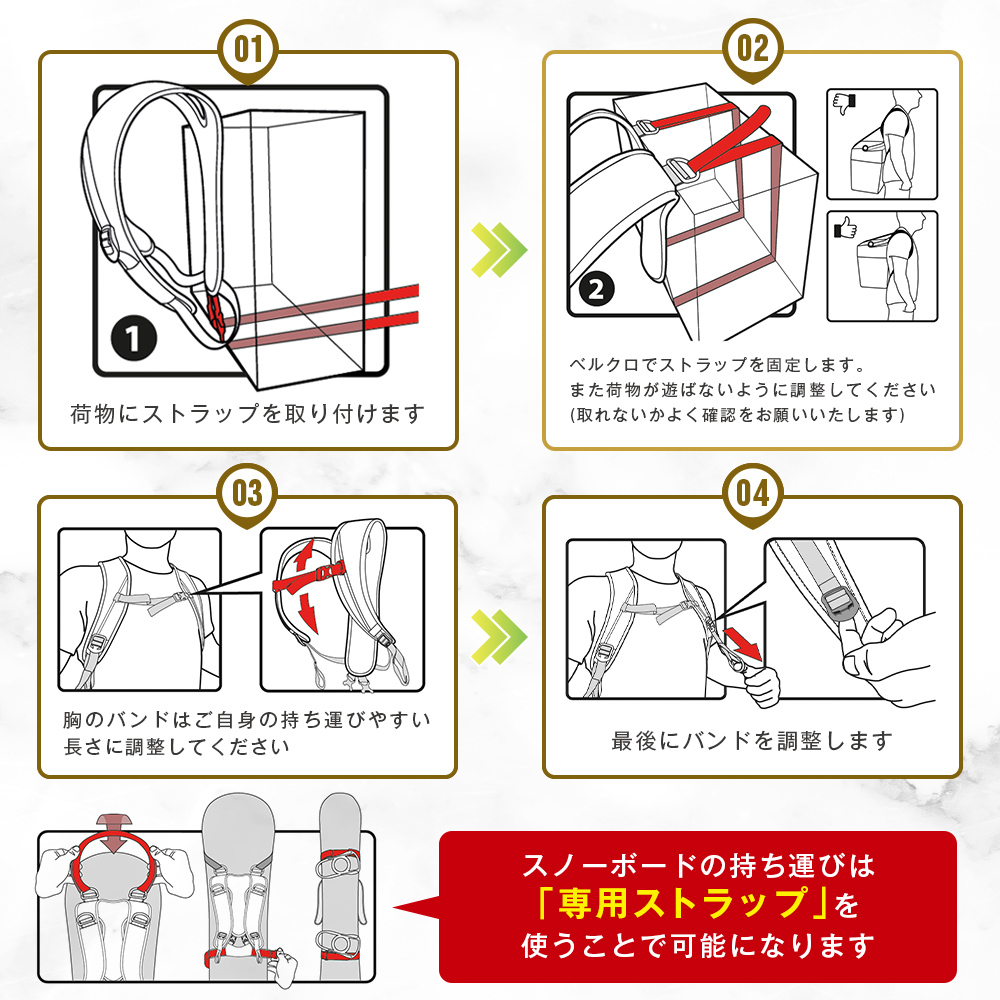 01

1

荷物にストラップを取り付けます

02

2

ベルクロでストラップを固定します。
また荷物が遊ばないように調整してください
(取れないかよく確認をお願いいたします)

03

胸のバンドはご自身の持ち運びやすい長さに調整してください

04

最後にバンドを調整します

スノーボードの持ち運びは
「専用ストラップ」を
使うことで可能になります