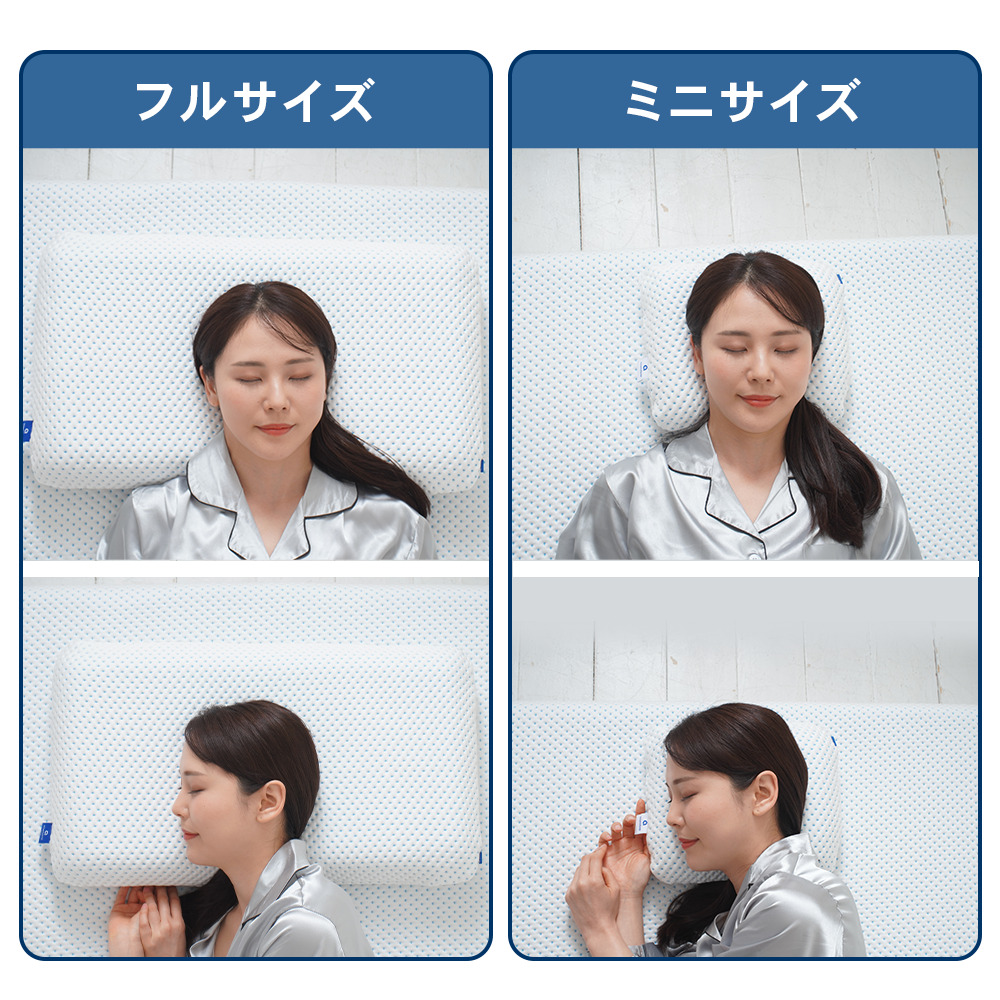 フルサイズ

ミニサイズ