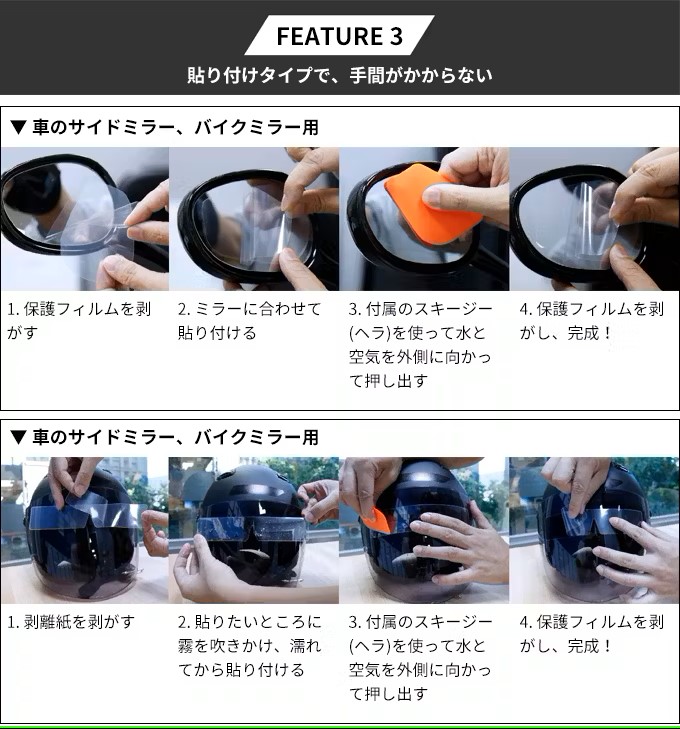 FEATURE 3

貼り付けタイプで、手間がかからない

▼ 車のサイドミラー、バイクミラー用

1. 保護フィルムを剥がす

2. ミラーに合わせて貼り付ける

3. 付属のスキージー(ヘラ)を使って水と空気を外側に向かって押し出す

4. 保護フィルムを剥がし、完成！

▼ 車のサイドミラー、バイクミラー用

1. 剥離紙を剥がす

2. 貼りたいところに霧を吹きかけ、濡れてから貼り付ける

3. 付属のスキージー(ヘラ)を使って水と空気を外側に向かって押し出す

4. 保護フィルムを剥がし、完成！