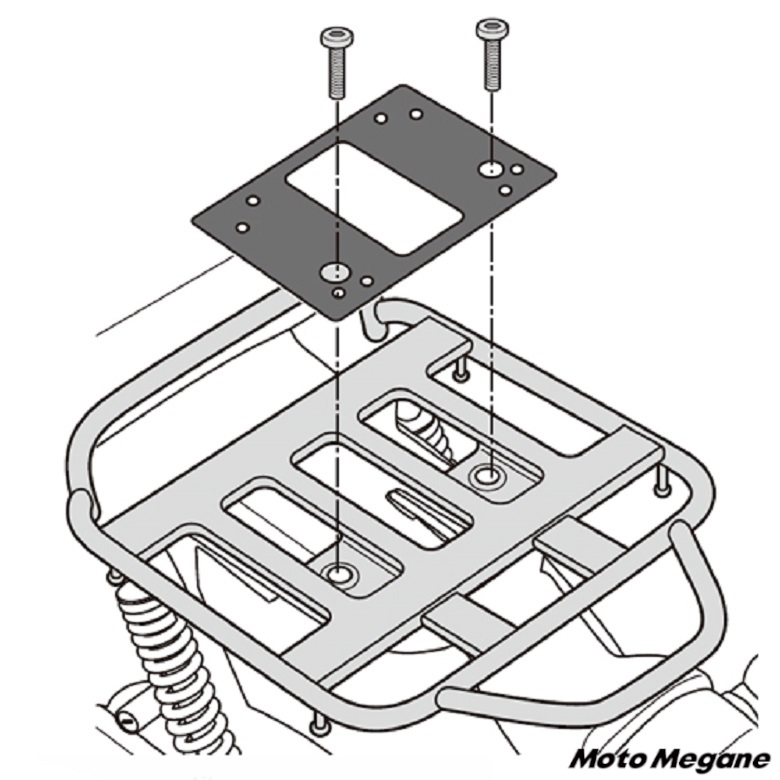 Moto Megane