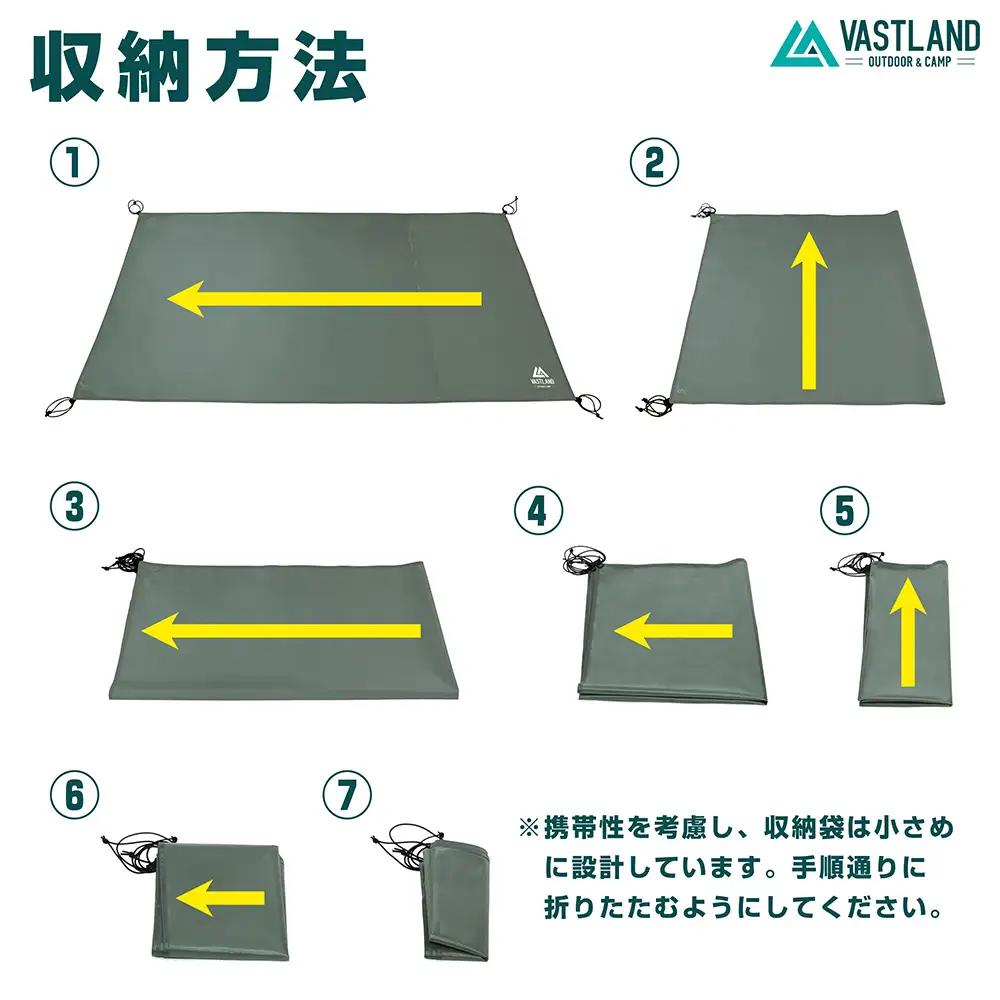 収納方法

VASTLAND
OUTDOOR & CAMP

①

VASTLAND

②

③

④

⑤

⑥

⑦

※携帯性を考慮し、収納袋は小さめに設計しています。手順通りに折りたたむようにしてください。