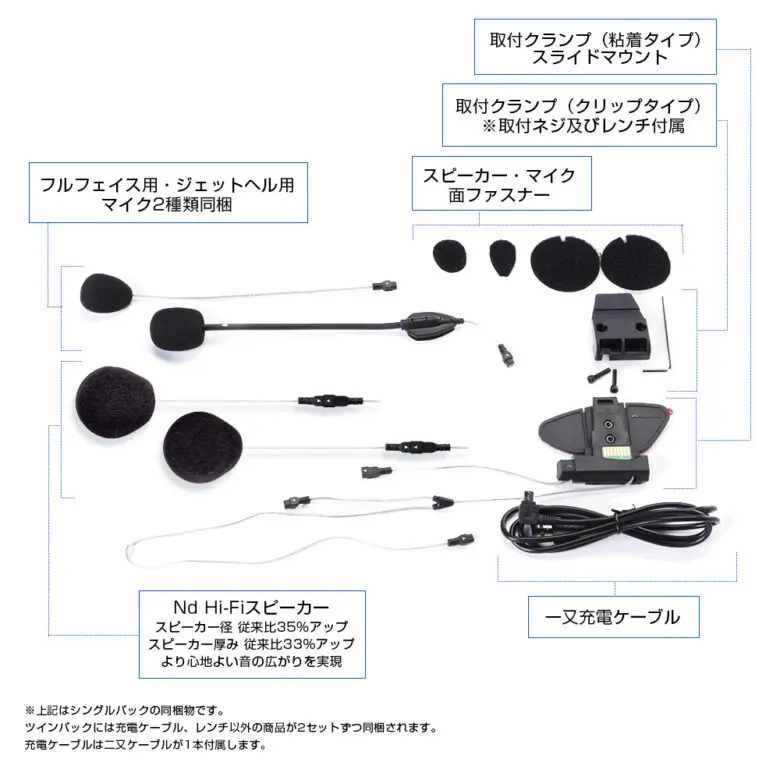 取付クランプ（粘着タイプ）
スライドマウント

取付クランプ（クリップタイプ）
※取付ネジ及びレンチ付属

フルフェイス用・ジェットヘル用
マイク2種類同梱

スピーカー・マイク
面ファスナー

Nd Hi-Fiスピーカー
スピーカー径 従来比35%アップ
スピーカー厚み 従来比33%アップ
より心地よい音の広がりを実現

一又充電ケーブル

※上記はシングルパックの同梱物です。
ツインパックには充電ケーブル、レンチ以外の商品が2セットずつ同梱されます。
充電ケーブルは二又ケーブルが1本付属します。