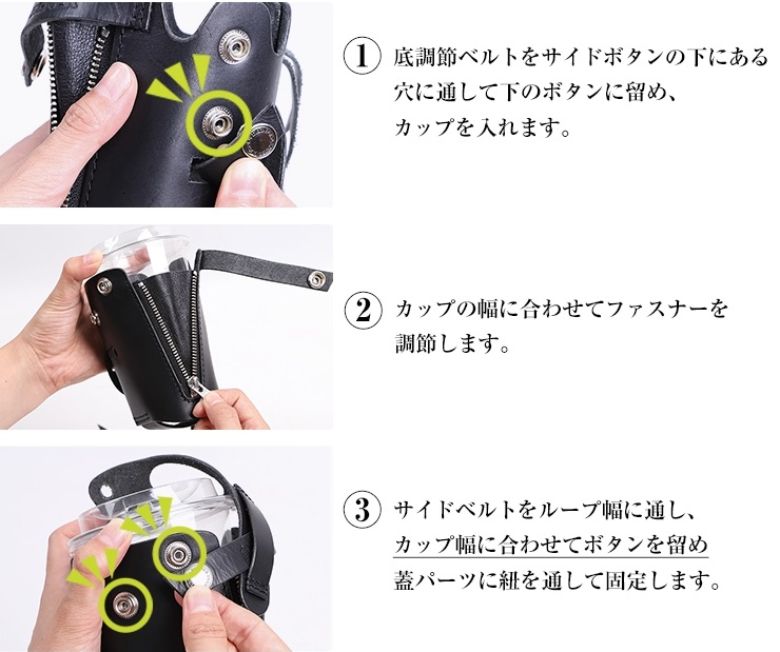 ① 底調節ベルトをサイドボタンの下にある穴に通して下のボタンに留め、カップを入れます。

② カップの幅に合わせてファスナーを調節します。

③ サイドベルトをループ幅に通し、カップ幅に合わせてボタンを留め蓋パーツに紐を通して固定します。