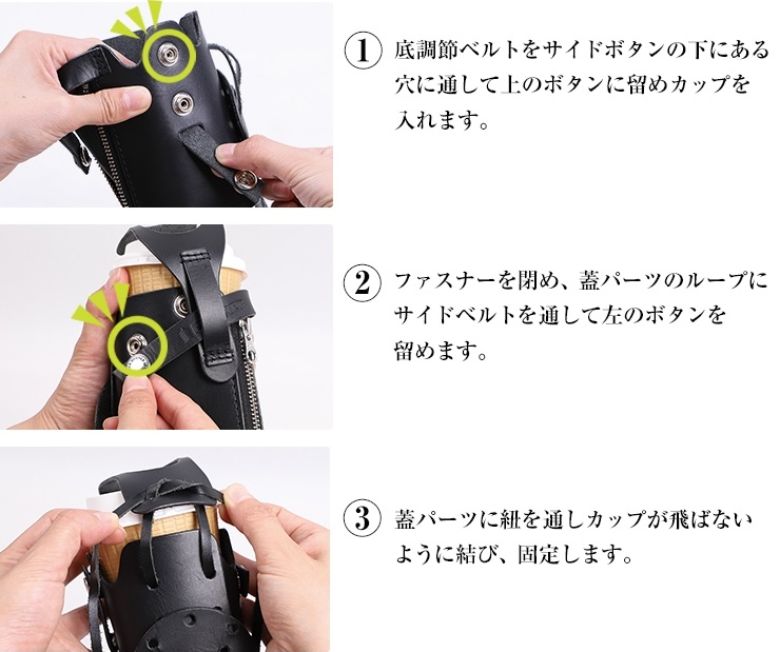 ① 底調節ベルトをサイドボタンの下にある穴に通して上のボタンに留めカップを入れます。

② ファスナーを閉め、蓋パーツのループにサイドベルトを通して左のボタンを留めます。

③ 蓋パーツに紐を通しカップが飛ばないように結び、固定します。