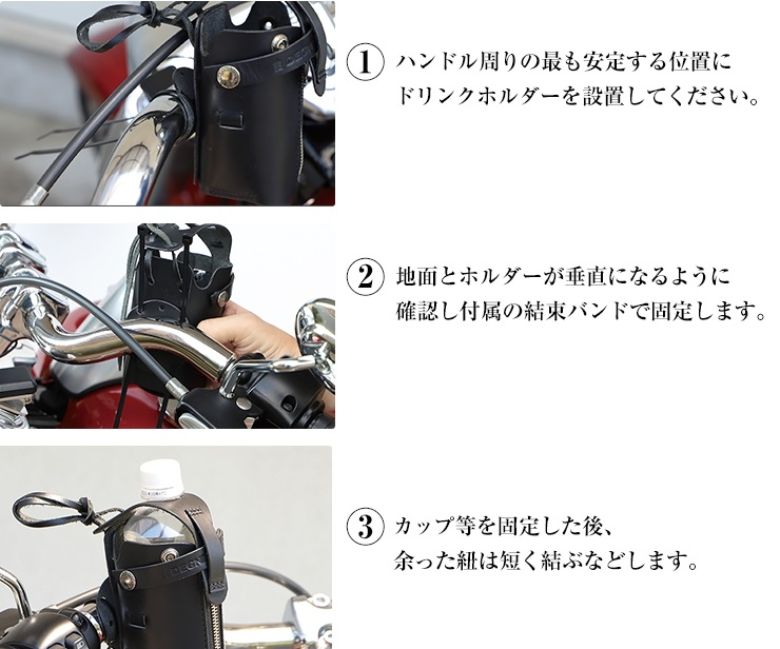 ① ハンドル周りの最も安定する位置にドリンクホルダーを設置してください。

② 地面とホルダーが垂直になるように確認し付属の結束バンドで固定します。

③ カップ等を固定した後、余った紐は短く結ぶなどします。