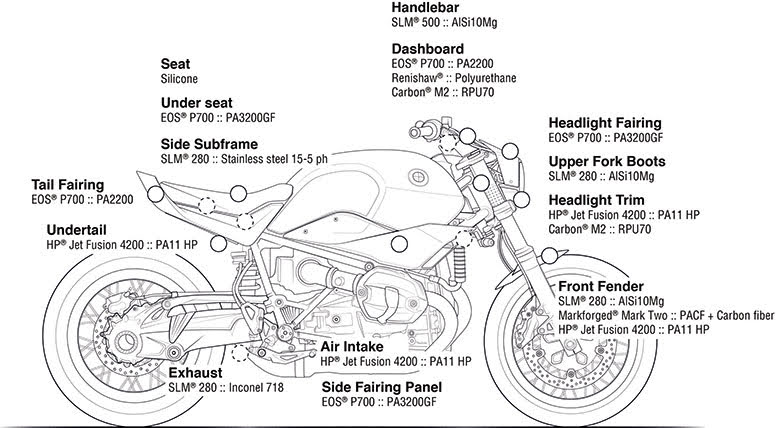 Handlebar
SLM® 500 :: AlSi10Mg

Dashboard
EOS® P700 :: PA2200
Renishaw® :: Polyurethane
Carbon® M2 :: RPU70

Seat
Silicone

Under seat
EOS® P700 :: PA3200GF

Side Subframe
SLM® 280 :: Stainless steel 15-5 ph

Tail Fairing
EOS® P700 :: PA2200

Undertail
HP® Jet Fusion 4200 :: PA11 HP

Headlight Fairing
EOS® P700 :: PA3200GF

Upper Fork Boots
SLM® 280 :: AlSi10Mg

Headlight Trim
HP® Jet Fusion 4200 :: PA11 HP
Carbon® M2 :: RPU70

Front Fender
SLM® 280 :: AlSi10Mg
Markforged® Mark Two :: PACF + Carbon fiber
HP® Jet Fusion 4200 :: PA11 HP

Air Intake
HP® Jet Fusion 4200 :: PA11 HP

Exhaust
SLM® 280 :: Inconel 718

Side Fairing Panel
EOS® P700 :: PA3200GF