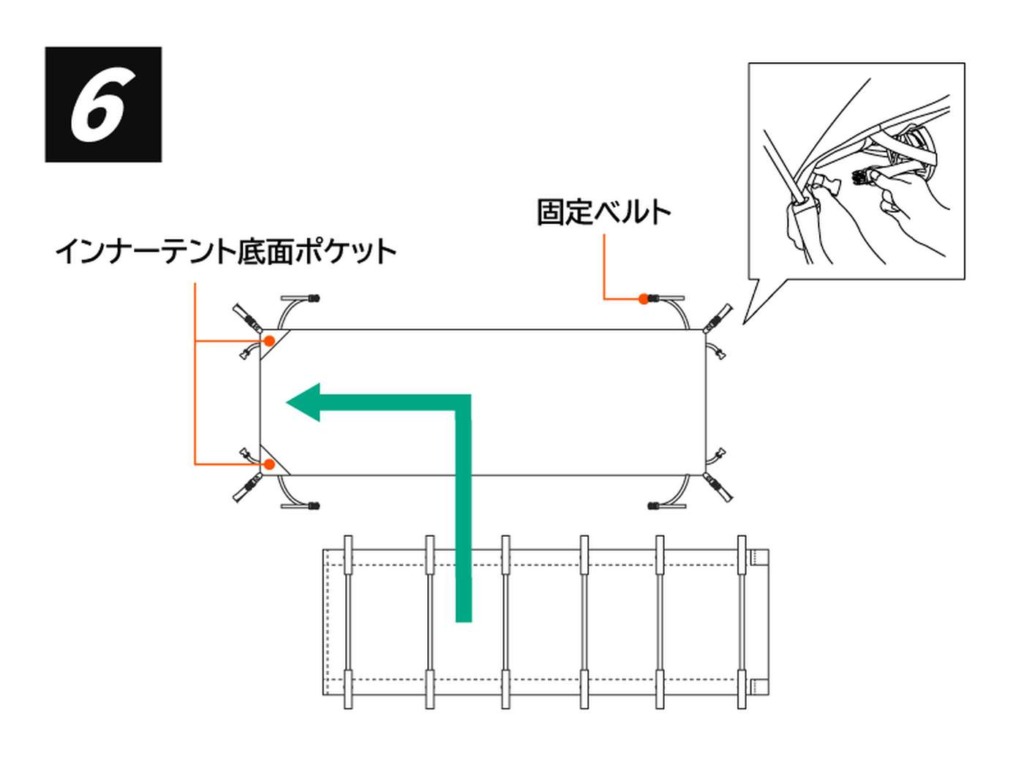 6

固定ベルト

インナーテント底面ポケット