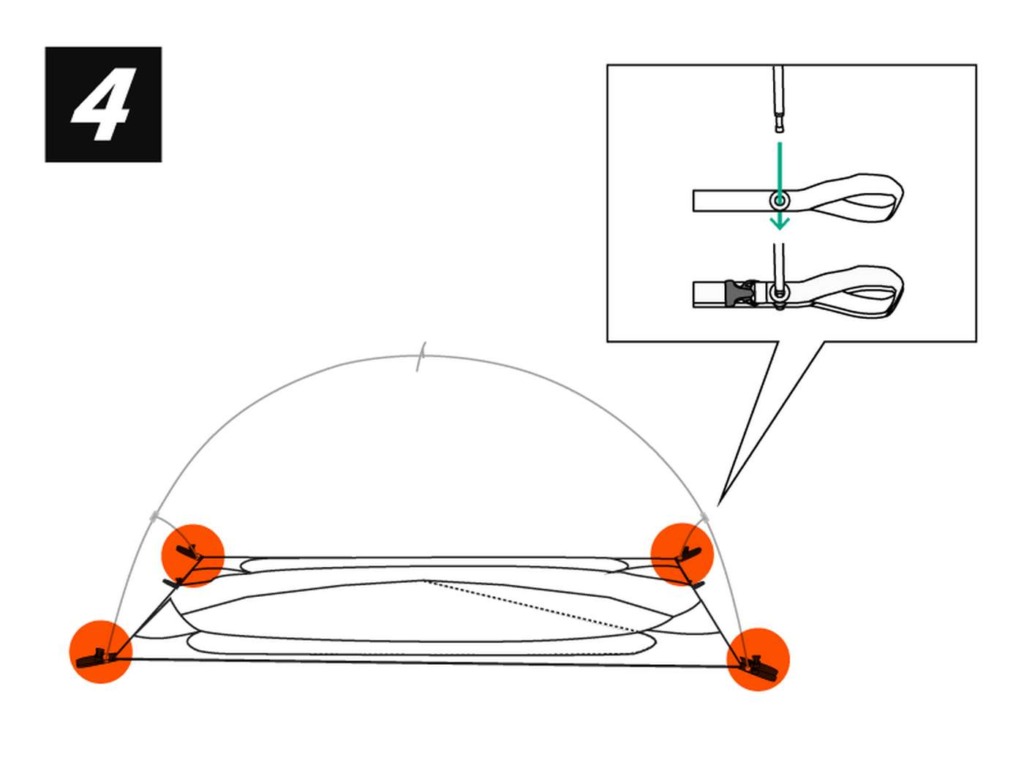 4